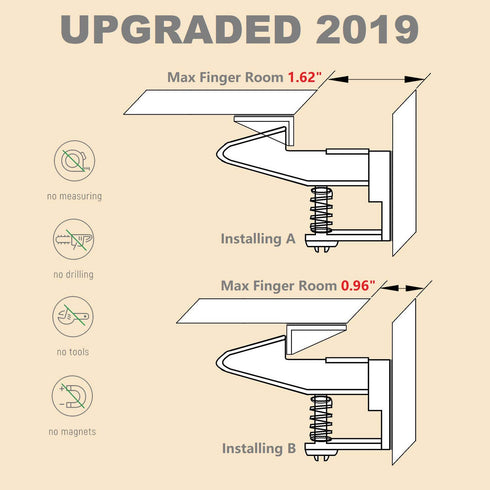 UPGRADED 2019

Max Finger Room 1.62"

no measuring

no drilling

Installing A

Max Finger Room 0.96"

no tools

no magnets

Installing B