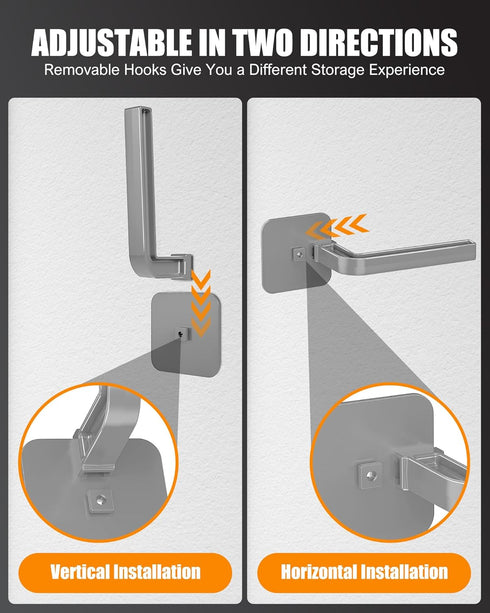 ADJUSTABLE IN TWO DIRECTIONS

Removable Hooks Give You a Different Storage Experience

Vertical Installation

Horizontal Installation