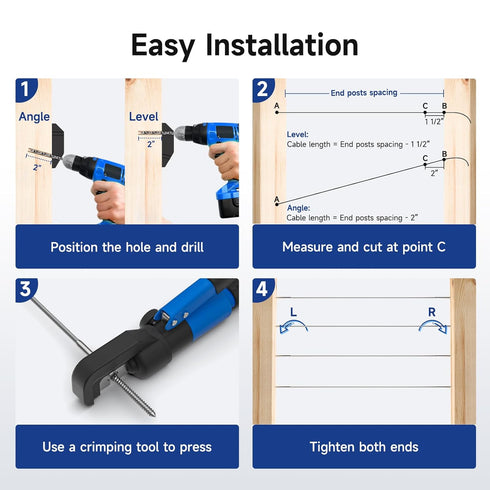 Easy Installation

1

Angle

2"

Level

2"

Position the hole and drill

2

End posts spacing

A

C B

1 1/2"

Level:
Cable length = End posts spacing - 1 1/2"

C B

2"

A

Angle:
Cable length = End posts spacing - 2"

Measure and cut at point C

3

Use a crimping tool to press

4

L

R

Tighten both ends