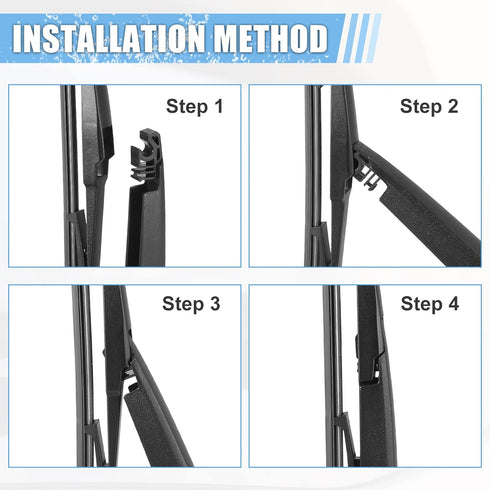 INSTALLATION METHOD

Step 1

Step 2

Step 3

Step 4