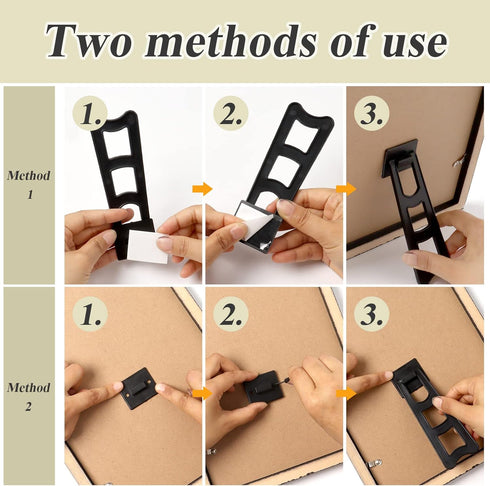 Two methods of use

Method 1

1.

2.

3.

Method 2

1.

2.

3.