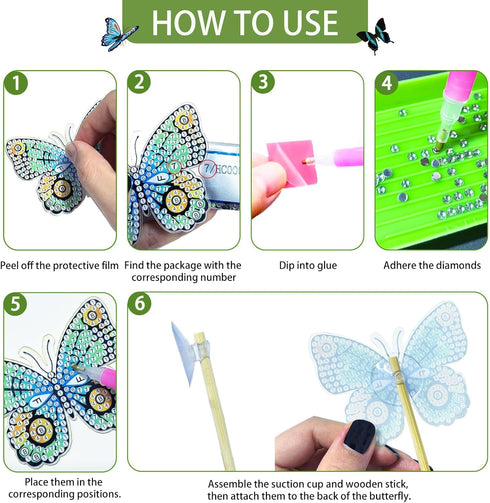 HOW TO USE

1

Peel off the protective film

2

7/HC00

Find the package with the corresponding number

3

Dip into glue

4

Adhere the diamonds

5

Place them in the corresponding positions.

6

Assemble the suction cup and wooden stick, then attach them to the back of the butterfly.