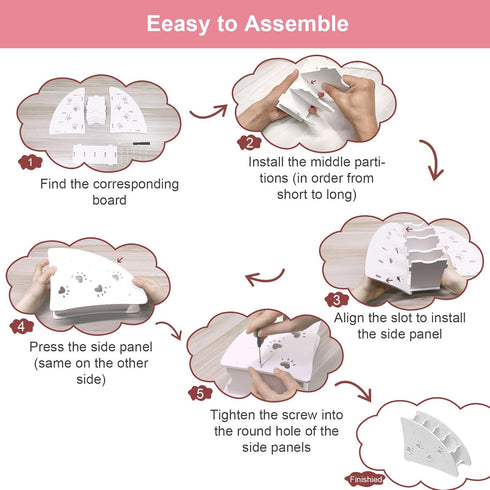 Eeasy to Assemble

1

Find the corresponding board

2

Install the middle partitions (in order from short to long)

3

Align the slot to install the side panel

4

Press the side panel (same on the other side)

5

Tighten the screw into the round hole of the side panels

Finishied