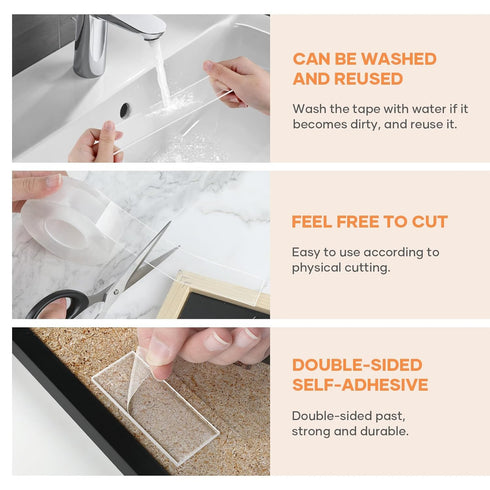 CAN BE WASHED AND REUSED

Wash the tape with water if it becomes dirty, and reuse it.

FEEL FREE TO CUT

Easy to use according to physical cutting.

DOUBLE-SIDED SELF-ADHESIVE

Double-sided past, strong and durable.