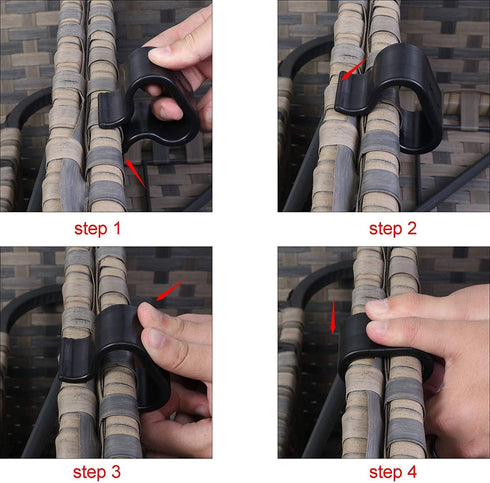 step 1

step 2

step 3

step 4