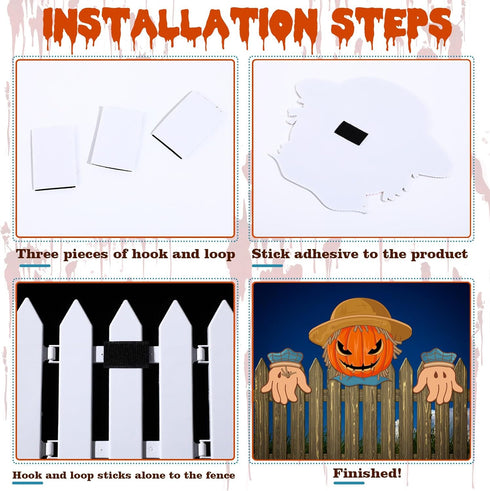 INSTALLATION STEPS

Three pieces of hook and loop

Stick adhesive to the product

Hook and loop sticks alone to the fence

Finished!