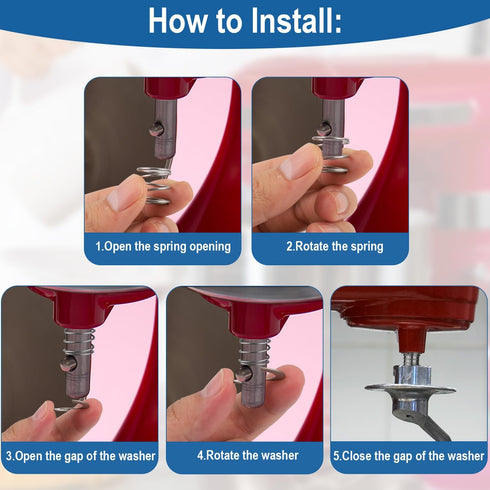 How to Install:

1.Open the spring opening

2.Rotate the spring

3.Open the gap of the washer

4.Rotate the washer

5.Close the gap of the washer