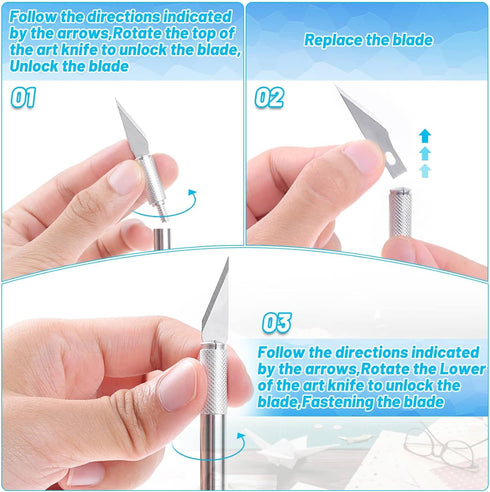 Follow the directions indicated by the arrows,Rotate the top of the art knife to unlock the blade, Unlock the blade

01

Replace the blade

02

03

Follow the directions indicated by the arrows,Rotate the Lower of the art knife to unlock the blade,Fastening the blade