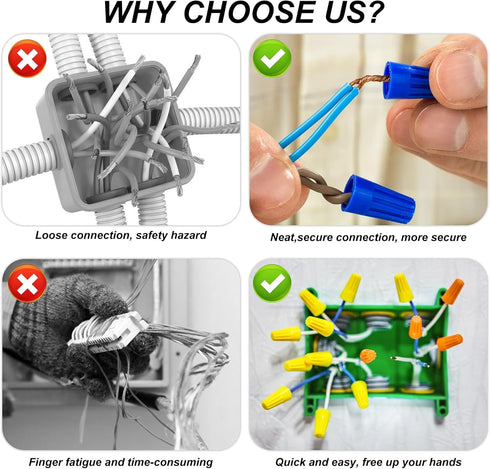 WHY CHOOSE US?

Loose connection, safety hazard

Neat,secure connection, more secure

Finger fatigue and time-consuming

Quick and easy, free up your hands