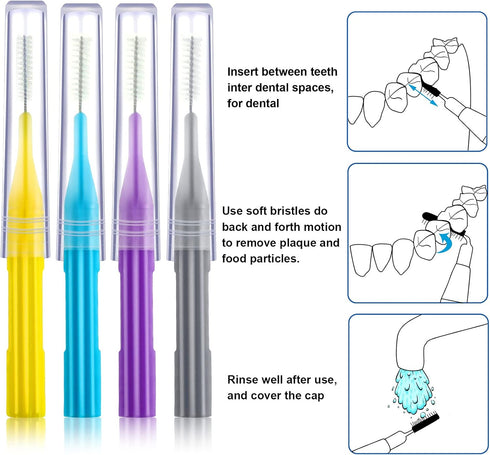 Insert between teeth inter dental spaces, for dental

Use soft bristles do back and forth motion to remove plaque and food particles.

Rinse well after use, and cover the cap