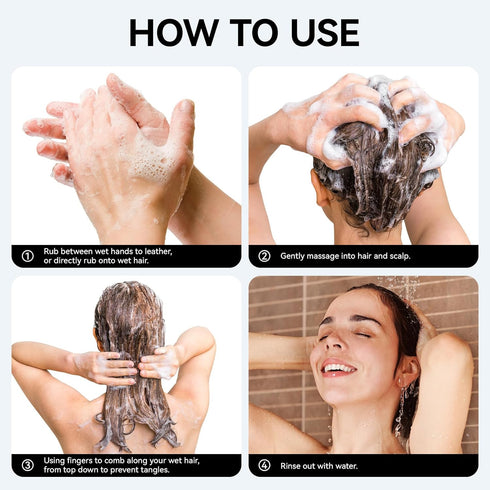 HOW TO USE

① Rub between wet hands to leather, or directly rub onto wet hair.

② Gently massage into hair and scalp.

③ Using fingers to comb along your wet hair, from top down to prevent tangles.

④ Rinse out with water.