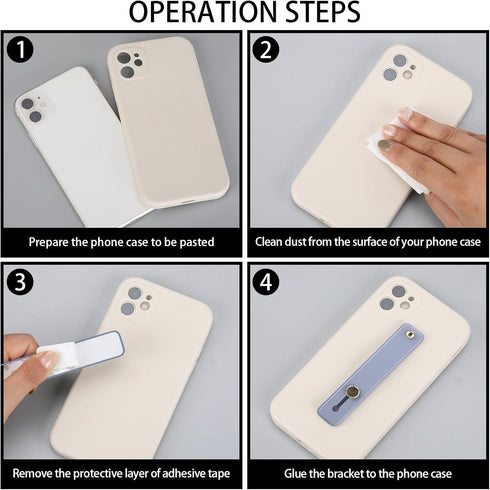 OPERATION STEPS

1

Prepare the phone case to be pasted

2

Clean dust from the surface of your phone case

3

Remove the protective layer of adhesive tape

4

Glue the bracket to the phone case