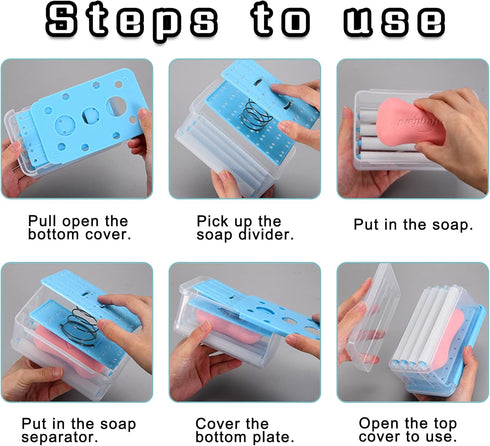 Steps to use

Pull open the bottom cover.

Pick up the soap divider.

Put in the soap.

Put in the soap separator.

Cover the bottom plate.

Open the top cover to use.