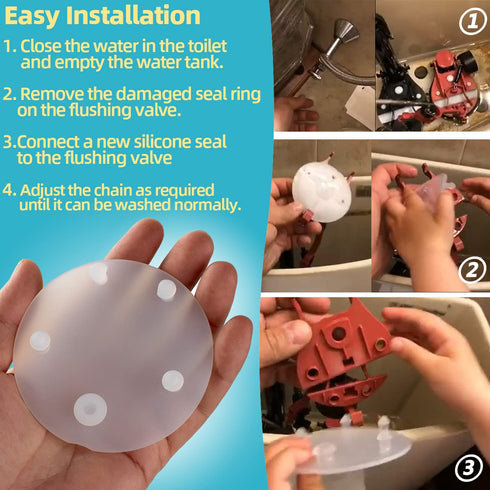 Easy Installation

1. Close the water in the toilet and empty the water tank.

2. Remove the damaged seal ring on the flushing valve.

3.Connect a new silicone seal to the flushing valve

4. Adjust the chain as required until it can be washed normally.

①

②

③