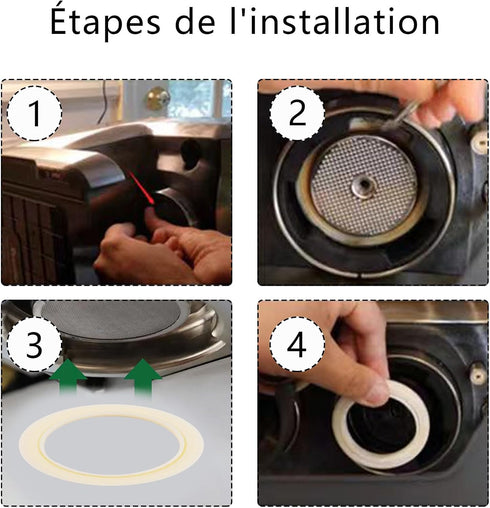 Étapes de l'installation

1

2

3

4