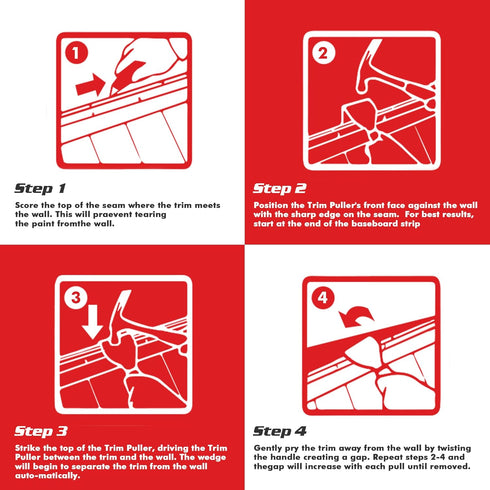 1

Step 1

Score the top of the seam where the trim meets the wall. This will praevent tearing the paint fromthe wall.

2

Step 2

Position the Trim Puller's front face against the wall with the sharp edge on the seam. For best results, start at the end of the baseboard strip

3

Step 3

Strike the top of the Trim Puller, driving the Trim Puller between the trim and the wall. The wedge will begin to separate the trim from the wall auto-matically.

4

Step 4

Gently pry the trim away from the wall by twisting the handle creating a gap. Repeat steps 2-4 and thegap will increase with each pull until removed.