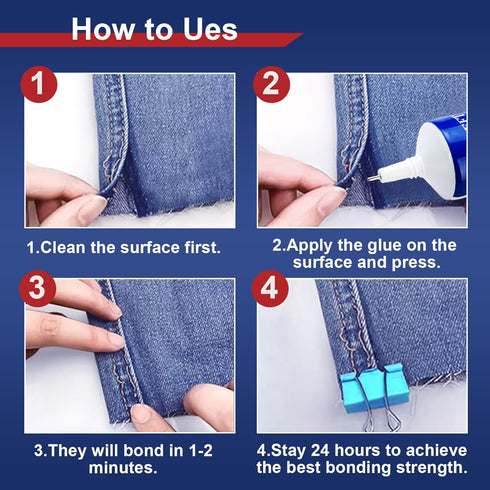 How to Ues

1

1.Clean the surface first.

2

2.Apply the glue on the surface and press.

3

3.They will bond in 1-2 minutes.

4

4.Stay 24 hours to achieve the best bonding strength.