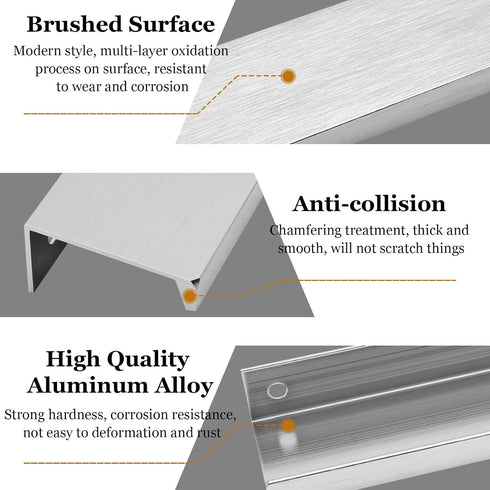 Brushed Surface

Modern style, multi-layer oxidation process on surface, resistant to wear and corrosion

Anti-collision

Chamfering treatment, thick and smooth, will not scratch things

High Quality Aluminum Alloy

Strong hardness, corrosion resistance, not easy to deformation and rust