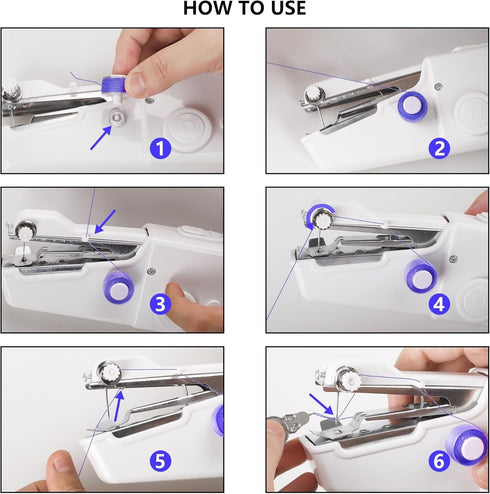 HOW TO USE

1

2

3

4

5

6