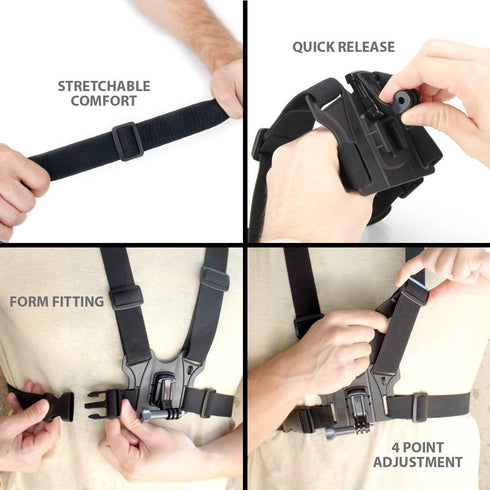 STRETCHABLE COMFORT

QUICK RELEASE

FORM FITTING

4 POINT ADJUSTMENT