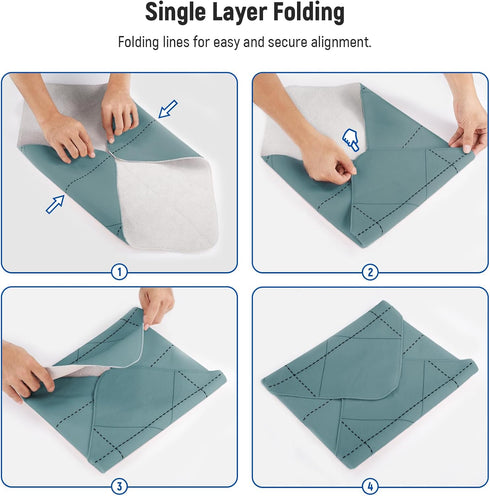 Single Layer Folding

Folding lines for easy and secure alignment.

1

2

3

4