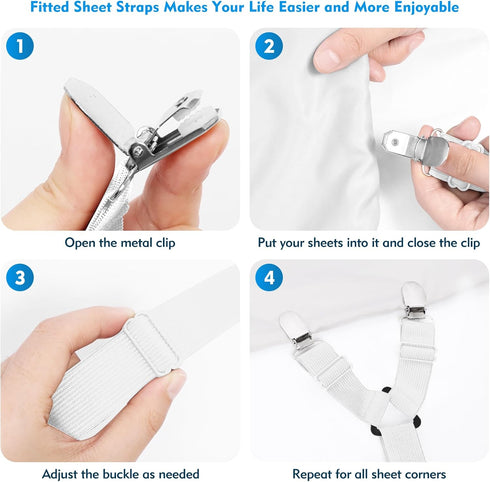 Fitted Sheet Straps Makes Your Life Easier and More Enjoyable

1

Open the metal clip

2

Put your sheets into it and close the clip

3

Adjust the buckle as needed

4

Repeat for all sheet corners