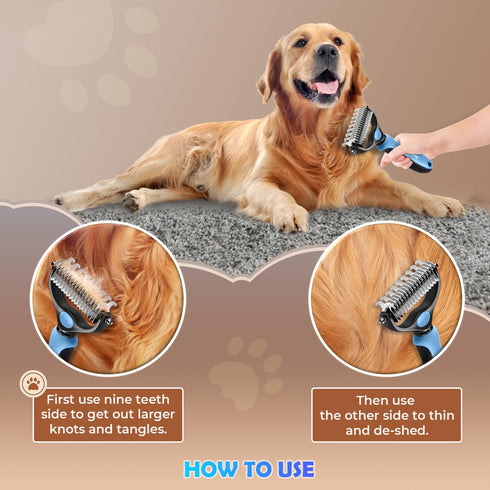 First use nine teeth side to get out larger knots and tangles.

Then use the other side to thin and de-shed.

HOW TO USE