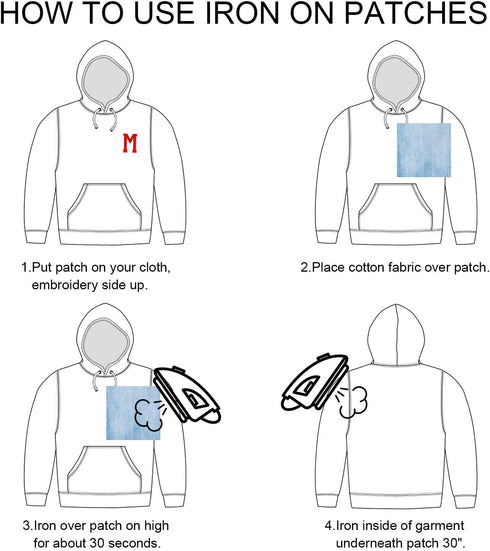 HOW TO USE IRON ON PATCHES

M

1.Put patch on your cloth, embroidery side up.

2.Place cotton fabric over patch.

3.Iron over patch on high for about 30 seconds.

4.Iron inside of garment underneath patch 30".