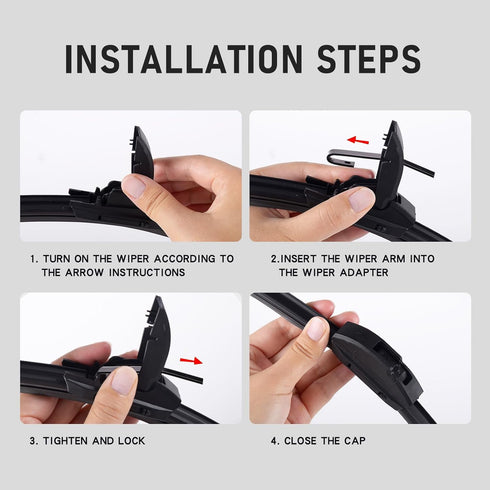 INSTALLATION STEPS

1. TURN ON THE WIPER ACCORDING TO THE ARROW INSTRUCTIONS

2.INSERT THE WIPER ARM INTO THE WIPER ADAPTER

3. TIGHTEN AND LOCK

4. CLOSE THE CAP