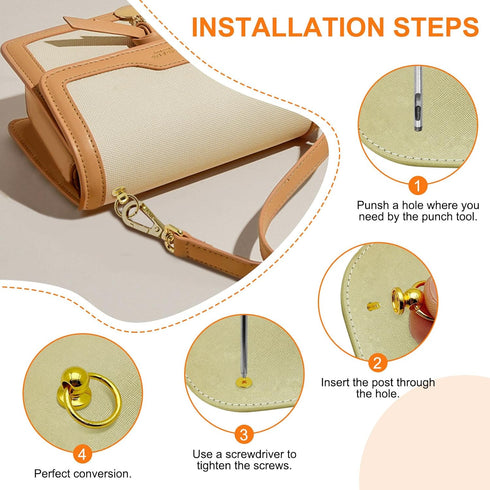 INSTALLATION STEPS

1
Punsh a hole where you need by the punch tool.

2
Insert the post through the hole.

3
Use a screwdriver to tighten the screws.

4
Perfect conversion.