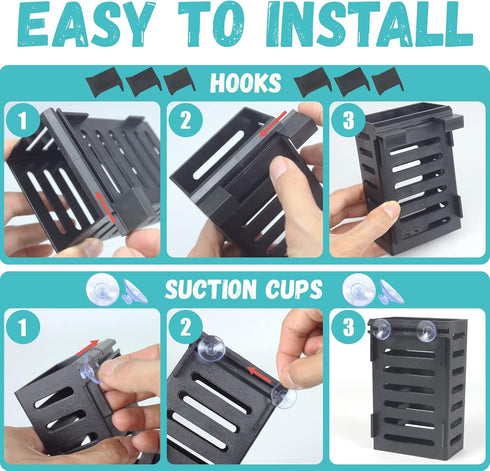 EASY TO INSTALL

HOOKS

1

2

3

SUCTION CUPS

1

2

3