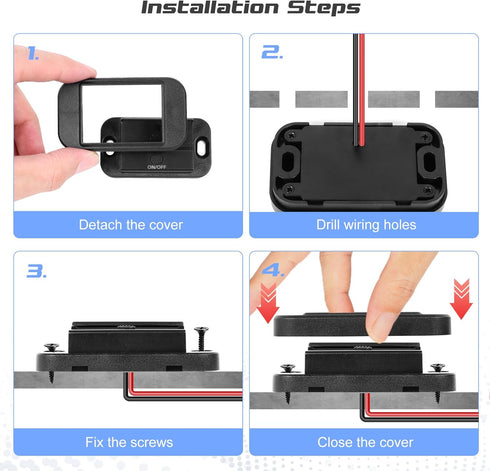 Installation Steps

1.

ON/OFF

Detach the cover

2.

Drill wiring holes

3.

Fix the screws

4.

Close the cover