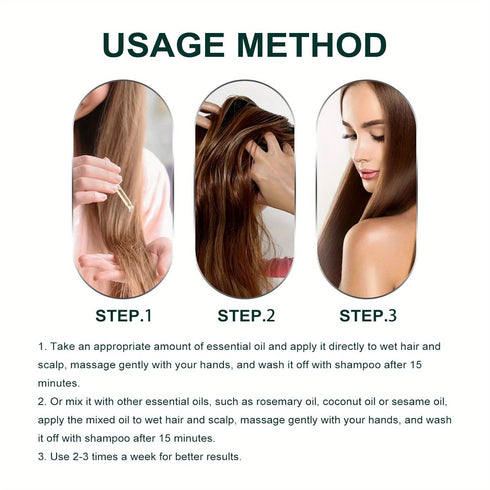 USAGE METHOD

STEP.1

STEP.2

STEP.3

1. Take an appropriate amount of essential oil and apply it directly to wet hair and scalp, massage gently with your hands, and wash it off with shampoo after 15 minutes.
2. Or mix it with other essential oils, such as rosemary oil, coconut oil or sesame oil, apply the mixed oil to wet hair and scalp, massage gently with your hands, and wash it off with shampoo after 15 minutes.
3. Use 2-3 times a week for better results.