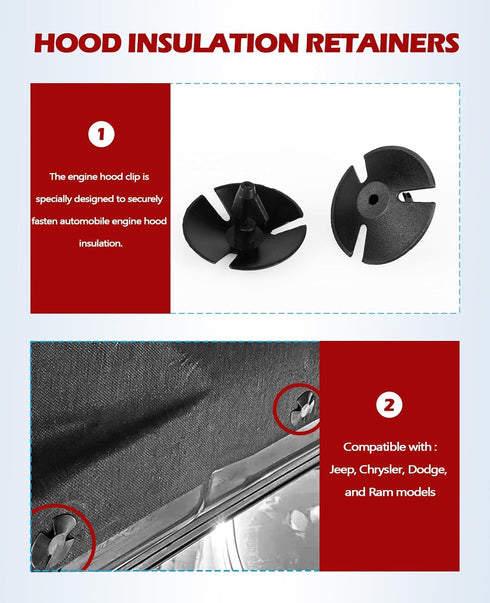 HOOD INSULATION RETAINERS

1

The engine hood clip is specially designed to securely fasten automobile engine hood insulation.

2

Compatible with : Jeep, Chrysler, Dodge, and Ram models