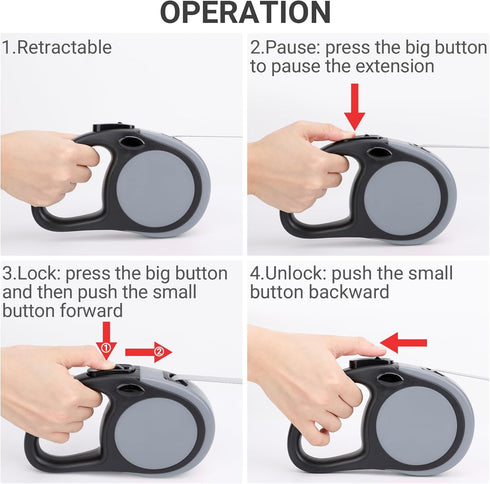 OPERATION

1.Retractable

2.Pause: press the big button to pause the extension

3.Lock: press the big button and then push the small button forward

①

②

4.Unlock: push the small button backward