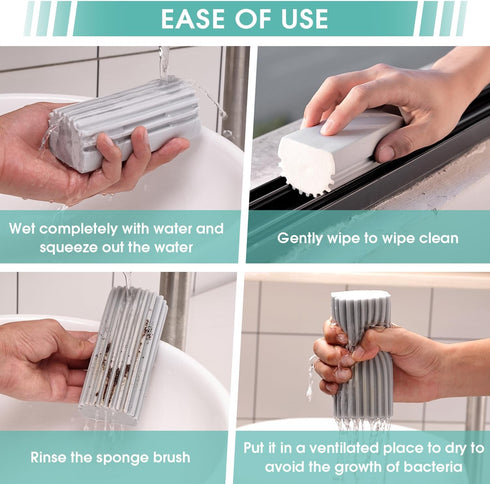 EASE OF USE

Wet completely with water and squeeze out the water

Gently wipe to wipe clean

Rinse the sponge brush

Put it in a ventilated place to dry to avoid the growth of bacteria