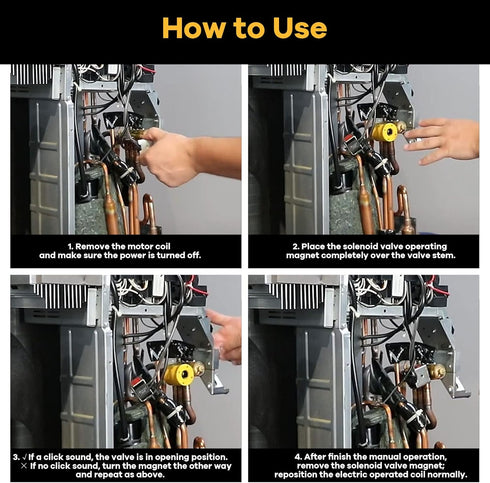 How to Use

1. Remove the motor coil and make sure the power is turned off.

2. Place the solenoid valve operating magnet completely over the valve stem.

3. √ If a click sound, the valve is in opening position.
× If no click sound, turn the magnet the other way and repeat as above.

4. After finish the manual operation, remove the solenoid valve magnet; reposition the electric operated coil normally.