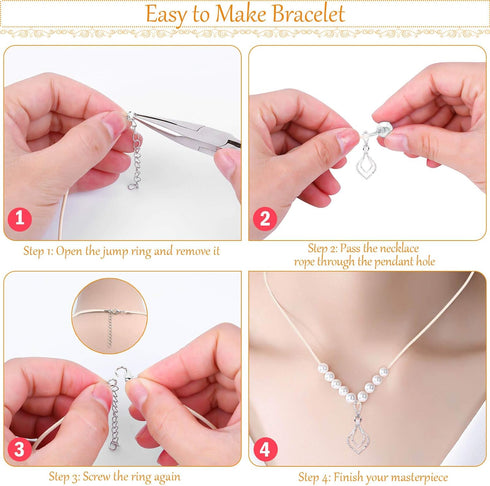 Easy to Make Bracelet

1

Step 1: Open the jump ring and remove it

2

Step 2: Pass the necklace rope through the pendant hole

3

Step 3: Screw the ring again

4

Step 4: Finish your masterpiece