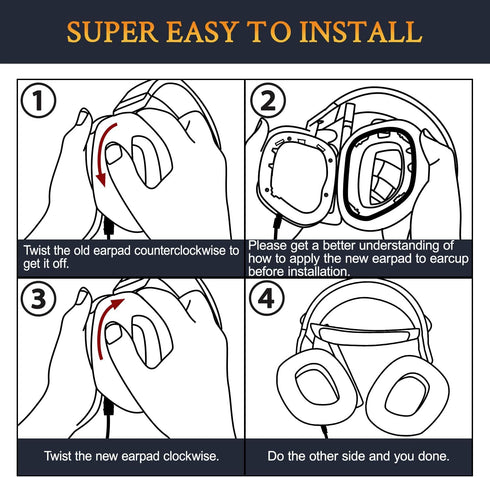 SUPER EASY TO INSTALL

1

Twist the old earpad counterclockwise to get it off.

2

Please get a better understanding of how to apply the new earpad to earcup before installation.

3

Twist the new earpad clockwise.

4

Do the other side and you done.