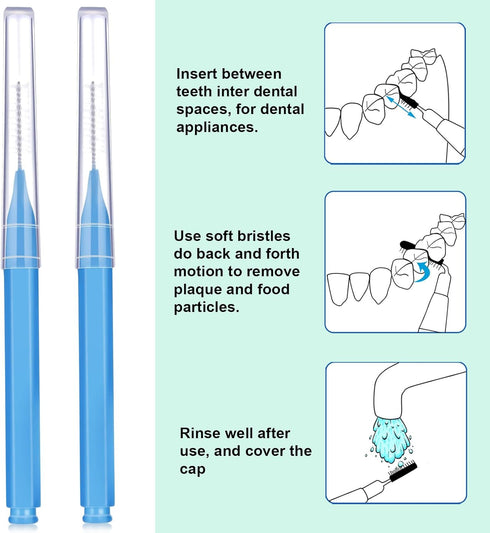 Insert between teeth inter dental spaces, for dental appliances.

Use soft bristles do back and forth motion to remove plaque and food particles.

Rinse well after use, and cover the cap