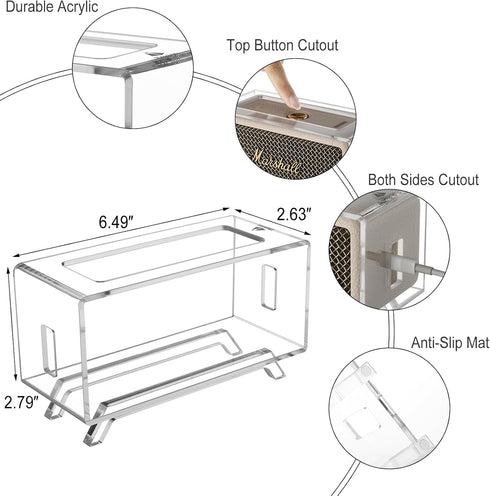 Durable Acrylic

Top Button Cutout

Marshall

Both Sides Cutout

6.49″

2.63″

2.79″

Anti-Slip Mat