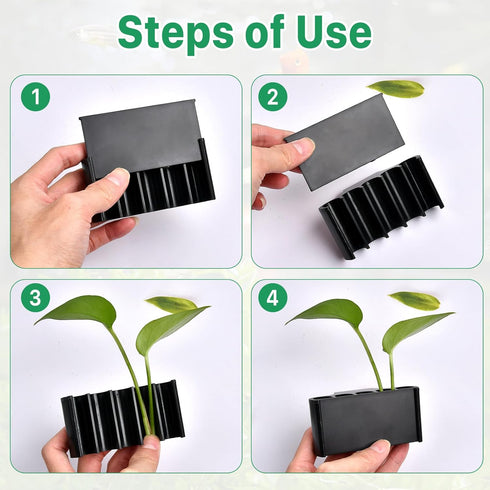 Steps of Use

1

2

3

4