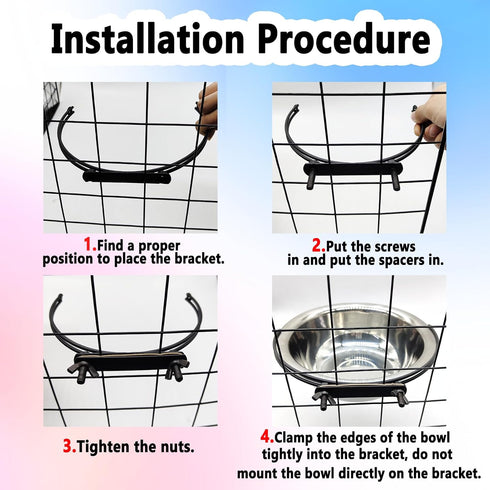 Installation Procedure

1.Find a proper position to place the bracket.

2.Put the screws in and put the spacers in.

3.Tighten the nuts.

4.Clamp the edges of the bowl tightly into the bracket, do not mount the bowl directly on the bracket.