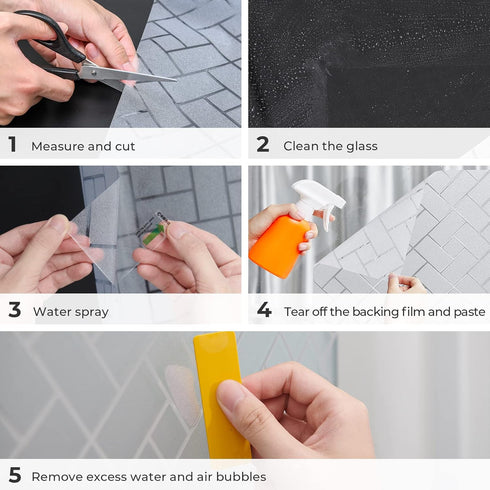 1 Measure and cut

2 Clean the glass

3 Water spray

4 Tear off the backing film and paste

5 Remove excess water and air bubbles