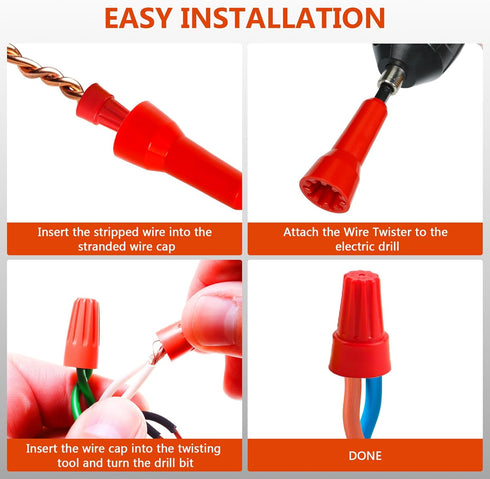 EASY INSTALLATION

Insert the stripped wire into the stranded wire cap

Attach the Wire Twister to the electric drill

Insert the wire cap into the twisting tool and turn the drill bit

DONE