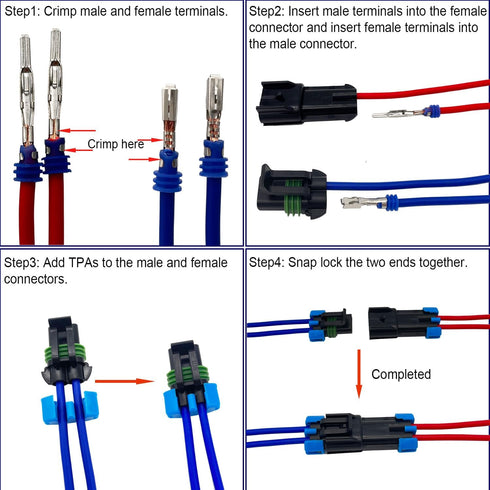 Step1: Crimp male and female terminals.

Crimp here

Step2: Insert male terminals into the female connector and insert female terminals into the male connector.

Step3: Add TPAs to the male and female connectors.

Step4: Snap lock the two ends together.

Completed