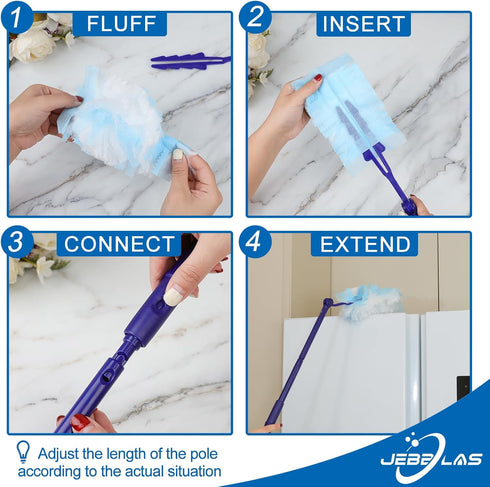 1 FLUFF

2 INSERT

3 CONNECT

4 EXTEND

Adjust the length of the pole according to the actual situation

JEBBLAS