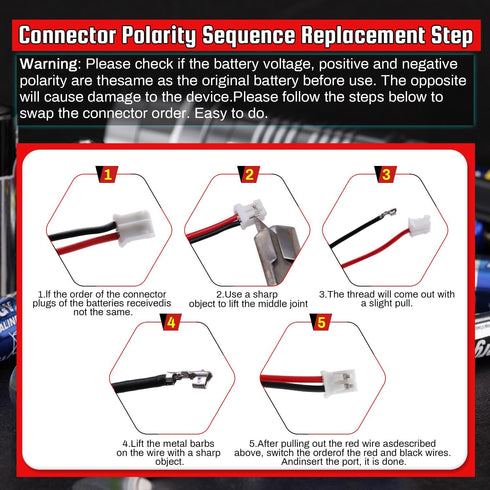 Connector Polarity Sequence Replacement Step

Warning: Please check if the battery voltage, positive and negative polarity are thesame as the original battery before use. The opposite will cause damage to the device.Please follow the steps below to swap the connector order. Easy to do.

1

1.If the order of the connector plugs of the batteries receivedis not the same.

2

2.Use a sharp object to lift the middle joint

3

3.The thread will come out with a slight pull.

4

4.Lift the metal barbs on the wire with a sharp object.

5

5.After pulling out the red wire asdescribed above, switch the orderof the red and black wires. Andinsert the port, it is done.