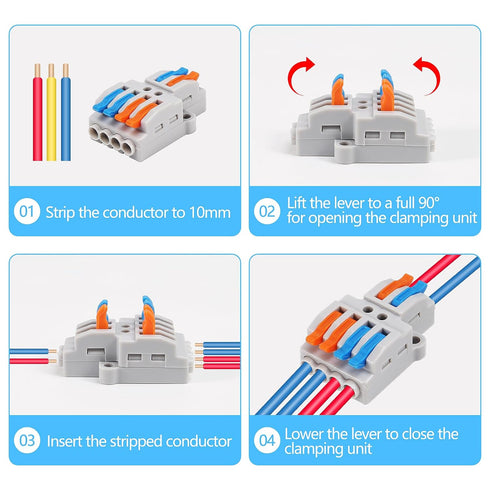 01 Strip the conductor to 10mm

02 Lift the lever to a full 90° for opening the clamping unit

03 Insert the stripped conductor

04 Lower the lever to close the clamping unit