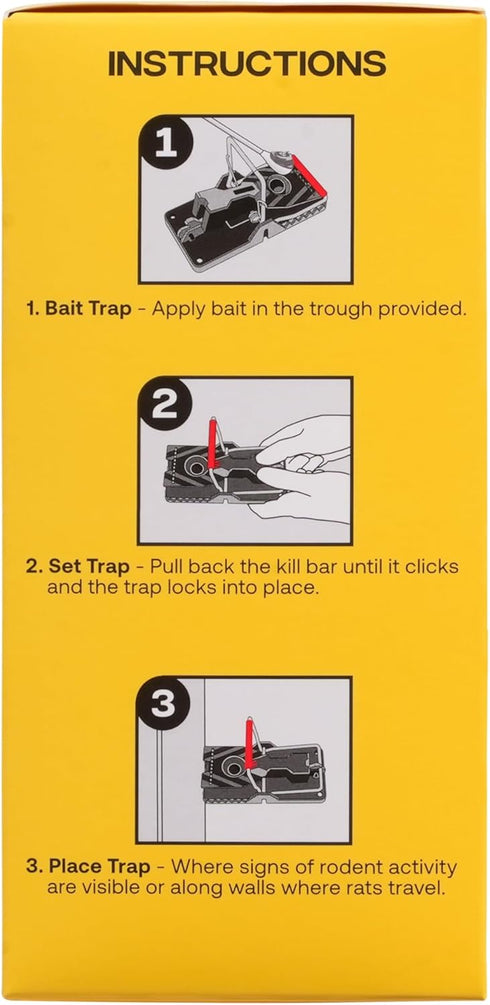 INSTRUCTIONS

1

1. Bait Trap - Apply bait in the trough provided.

2

2. Set Trap - Pull back the kill bar until it clicks and the trap locks into place.

3

3. Place Trap - Where signs of rodent activity are visible or along walls where rats travel.